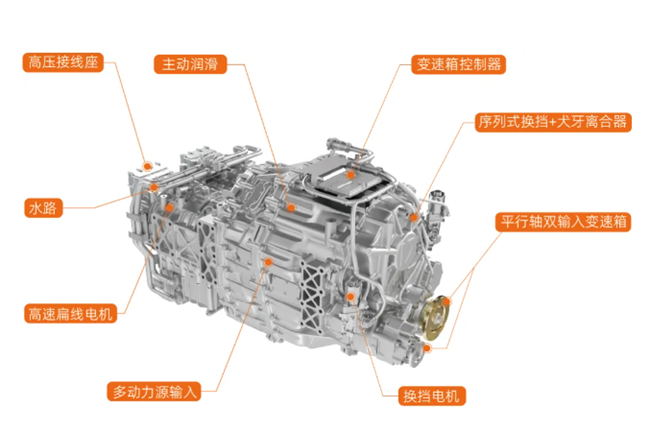 高压接线座

主动润滑

变速箱控制器

序列式换挡+犬牙离合器

水路

平行轴双输入变速箱

高速扁线电机

多动力源输入

换挡电机